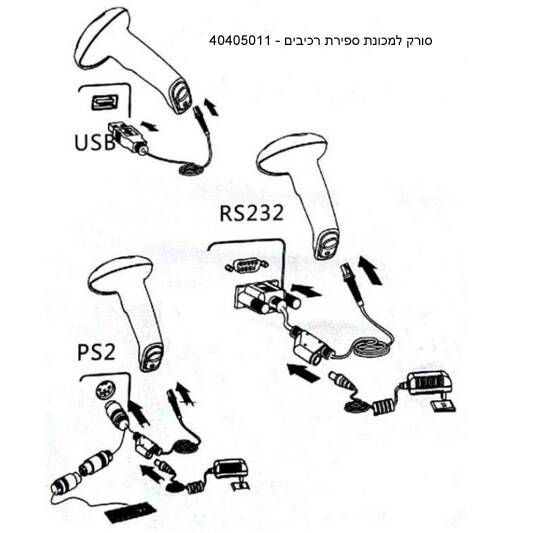 סורק למכונת ספירת רכיבים - 40405011

USB

RS232

PS2